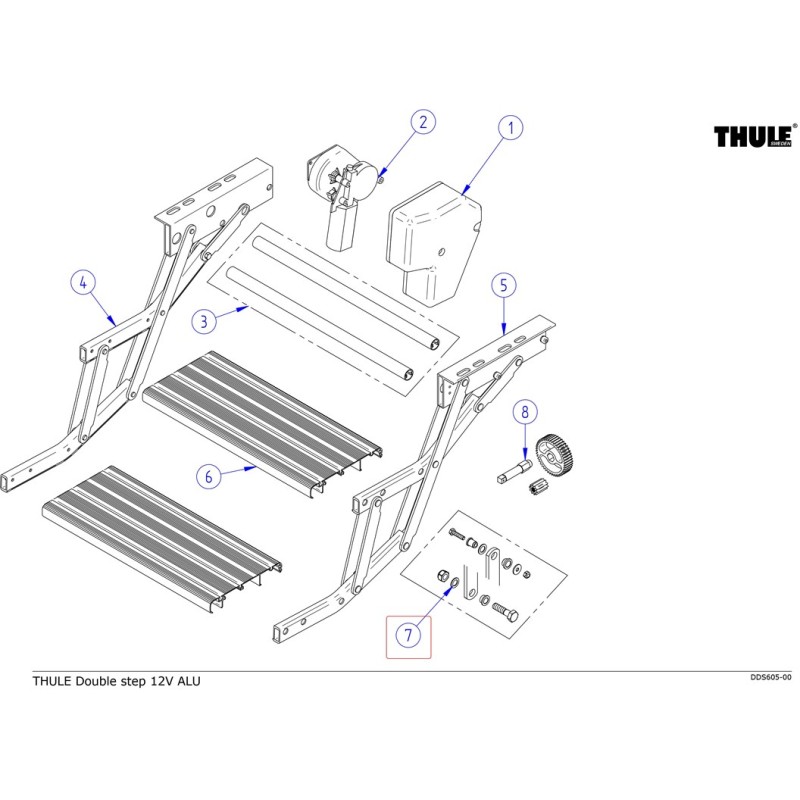 THULE SWEDEN

2
1
4
3
5
8
6
7

THULE Double step 12V ALU
DDS605-00