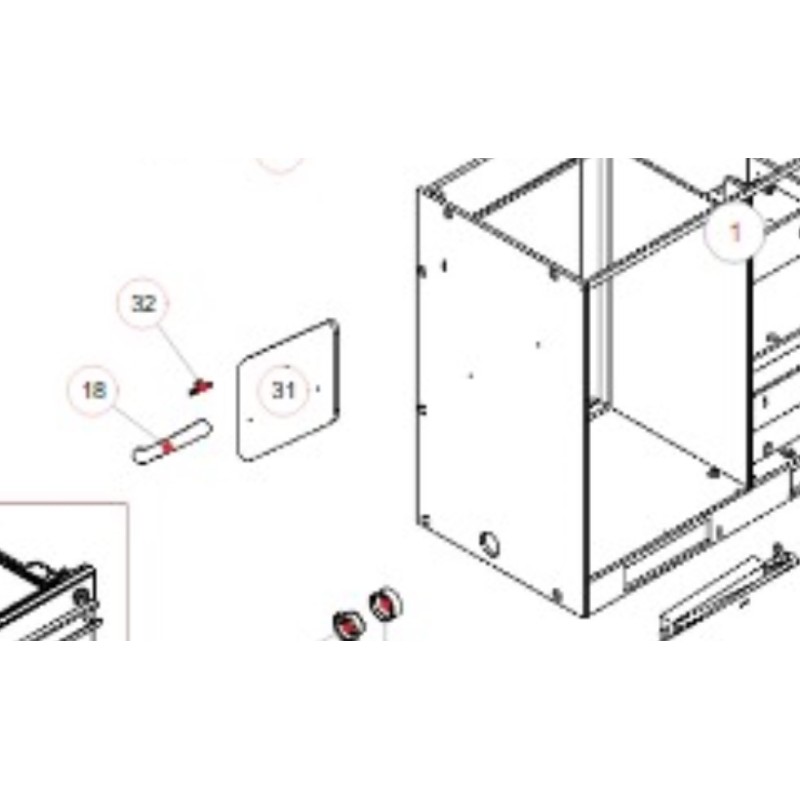 32
18
31
1