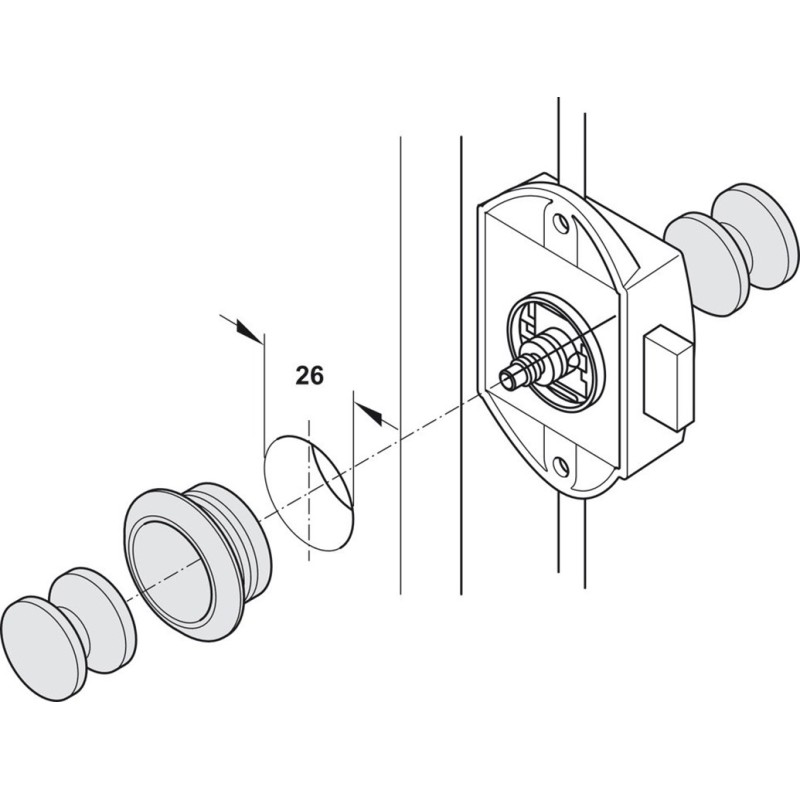 26