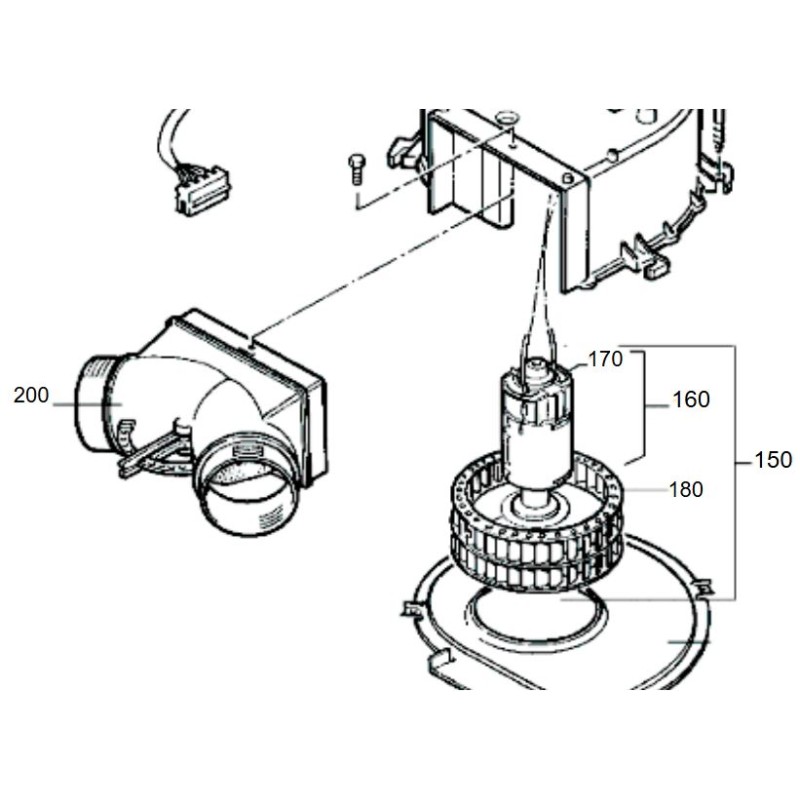 200

170

160

150

180