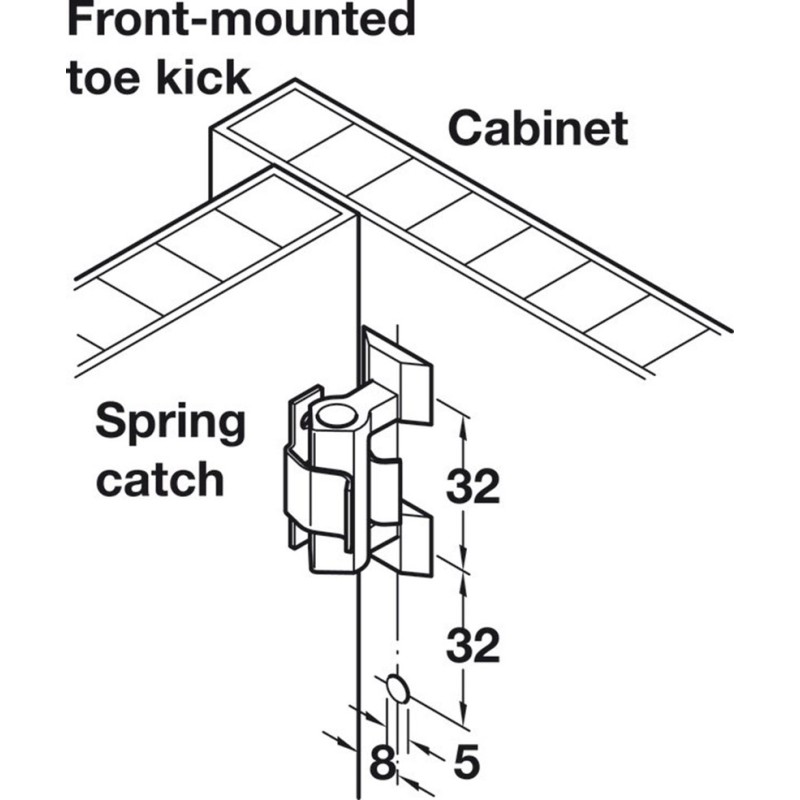 Front-mounted toe kick

Cabinet

Spring catch

32

32

8

5