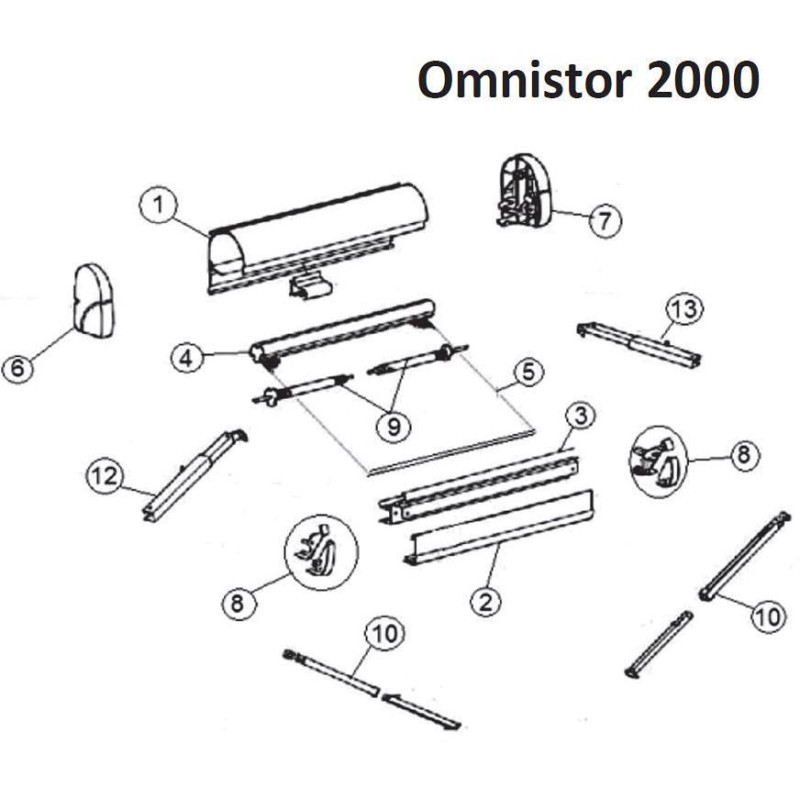 Omnistor 2000

1
7
6
4
13
5
9
3
12
8
8
2
10
10