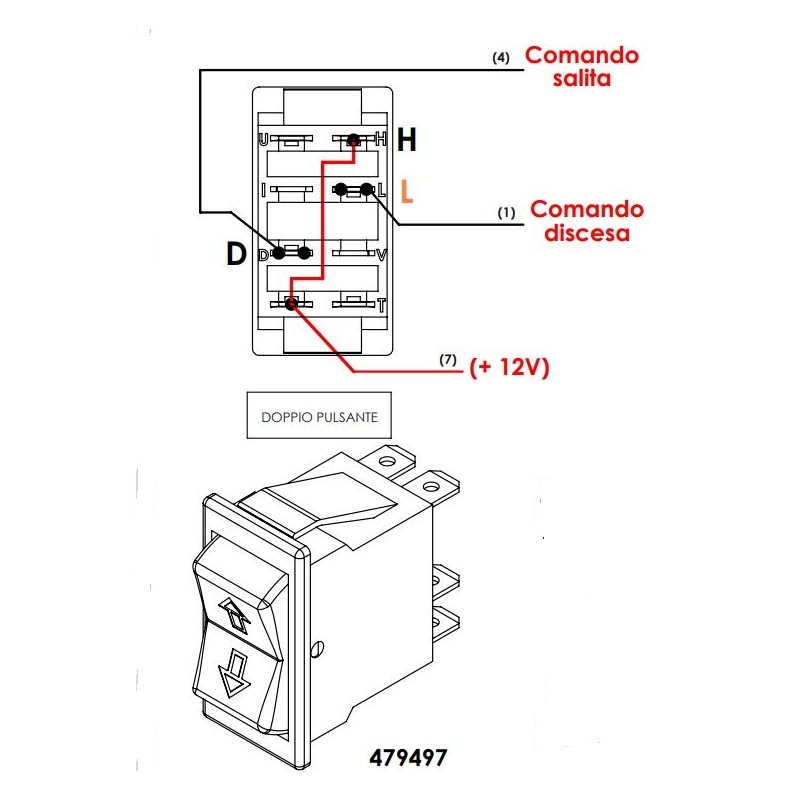 (4) Comando salita

U H H

I L L

(1) Comando discesa

D D V

T

(7) (+ 12V)

DOPPIO PULSANTE

479497