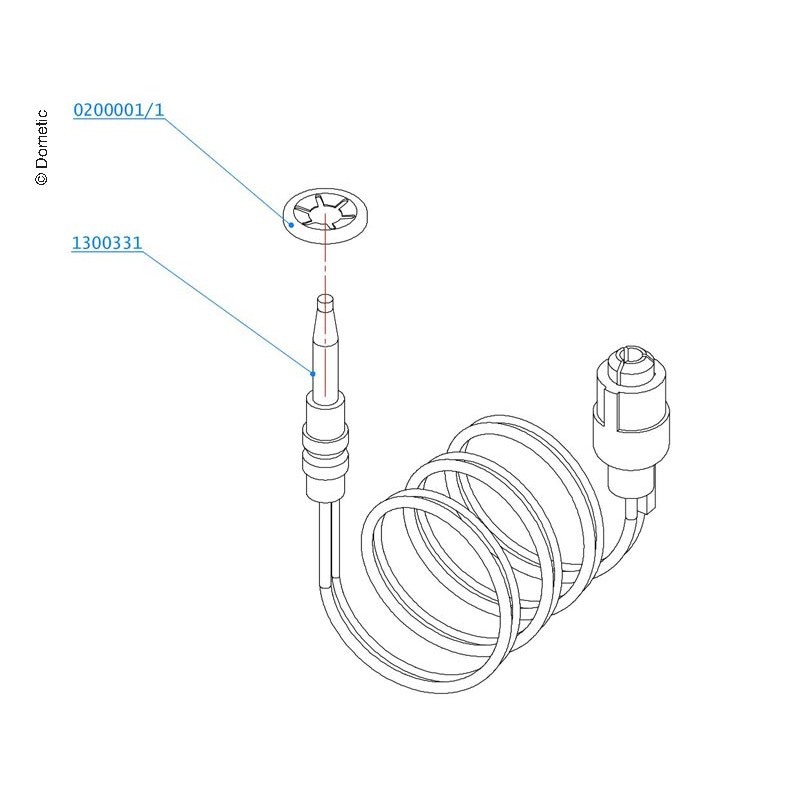 © Dometic

0200001/1

1300331