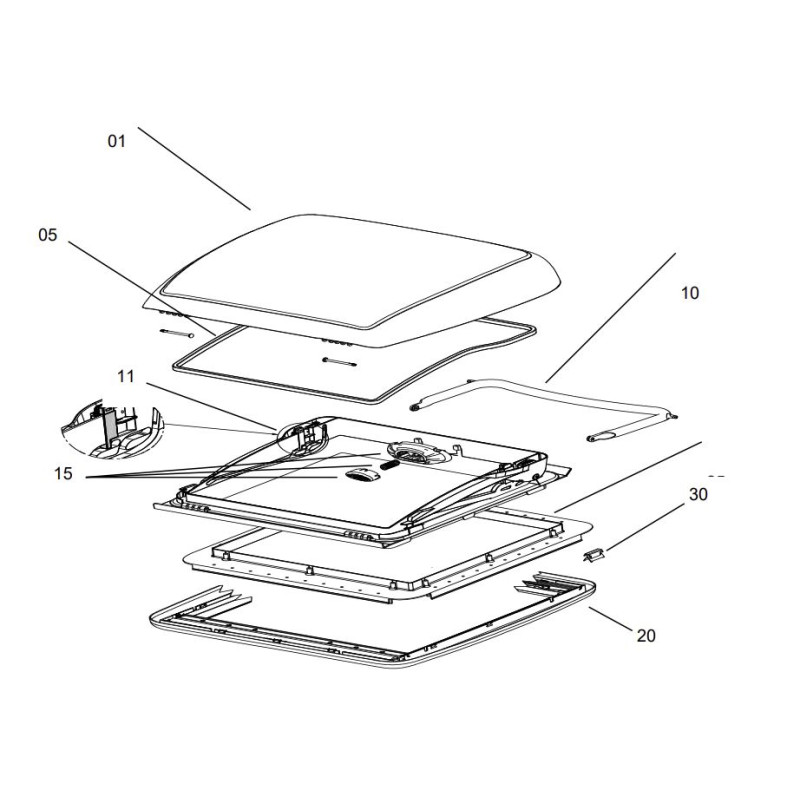 01

05

10

11

15

30

20