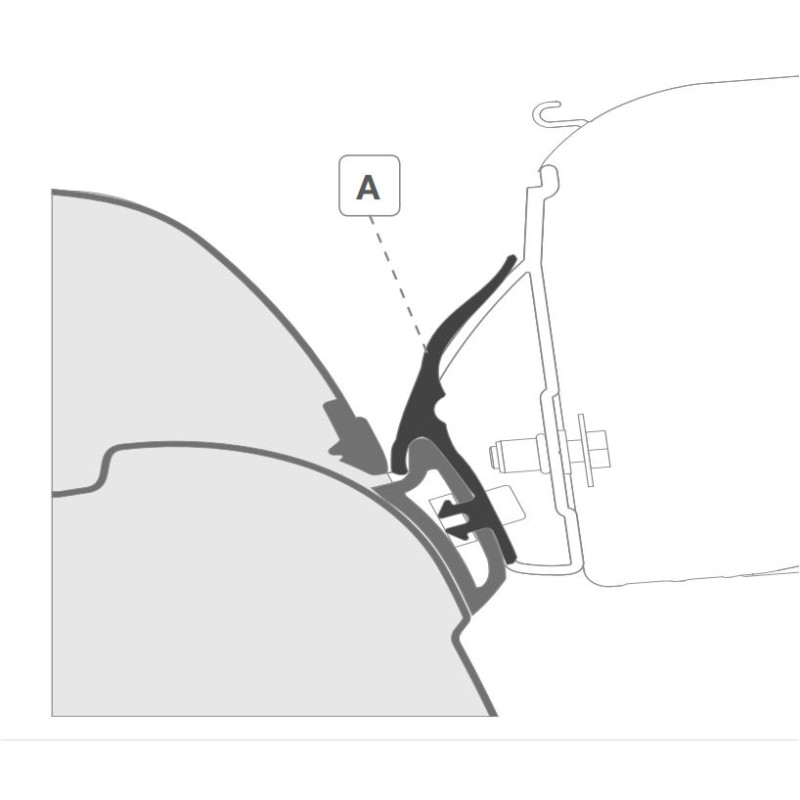 A