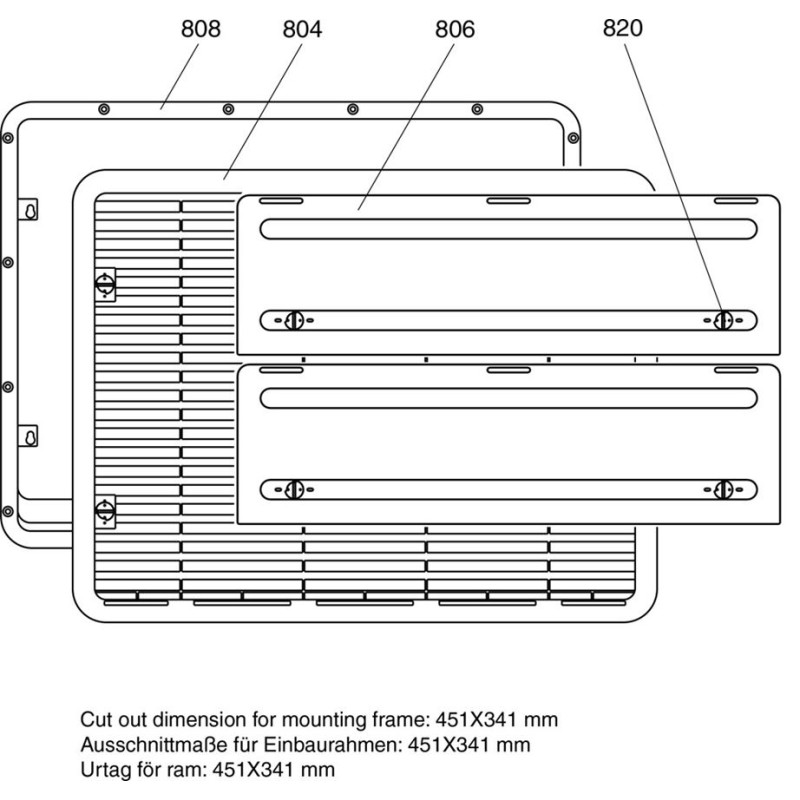 808 804 806 820

Cut out dimension for mounting frame: 451X341 mm
Ausschnittmaße für Einbaurahmen: 451X341 mm
Urtag för ram: 451X341 mm