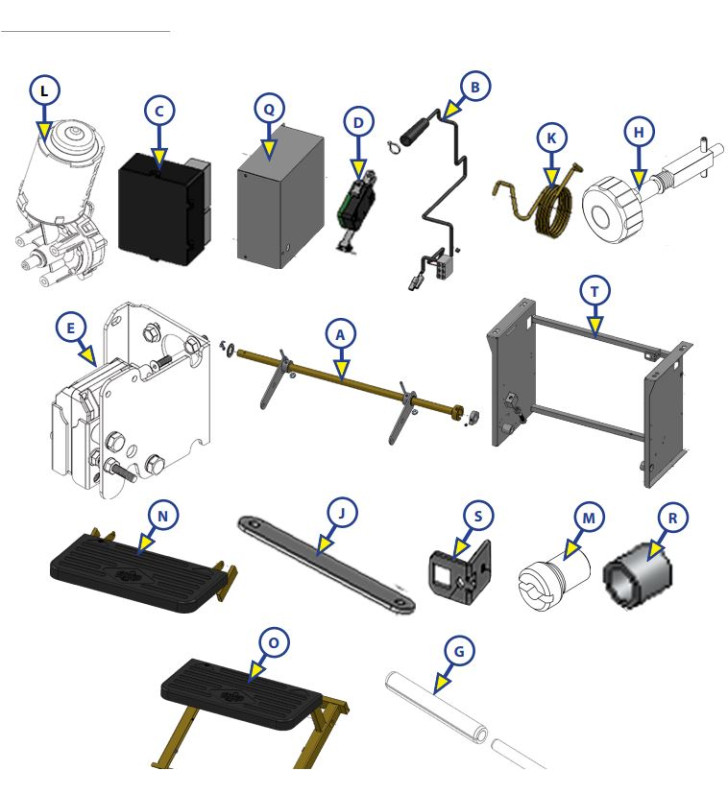 L C Q D B K H
E A T
N J S M R
O G