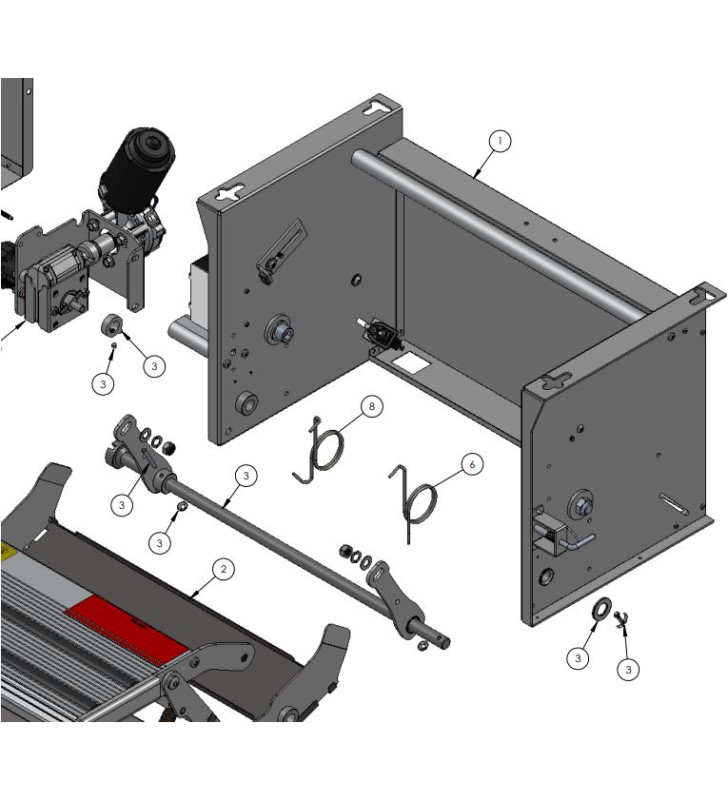 1
3
3
8
6
3
3
3
2
3
3