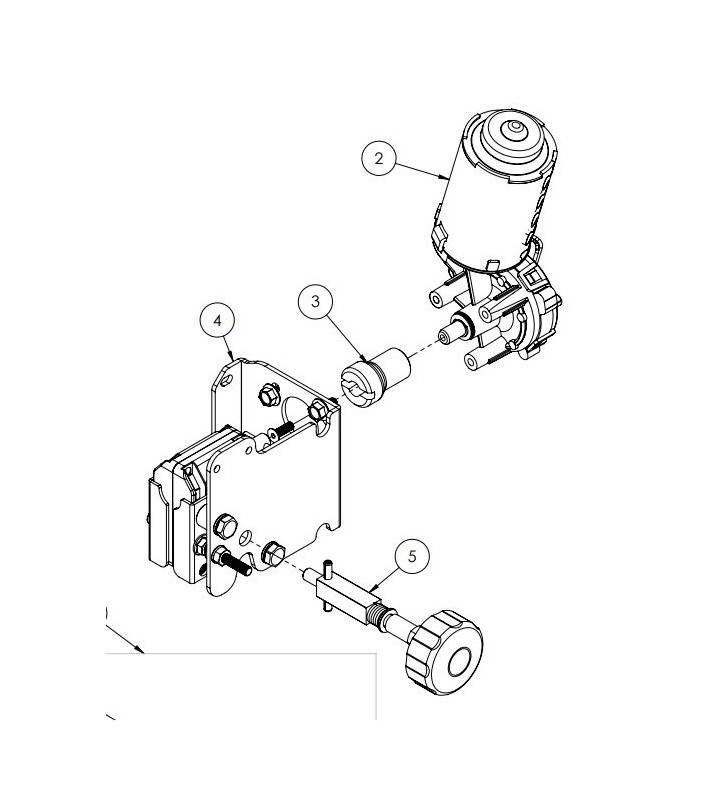 2

3

4

5