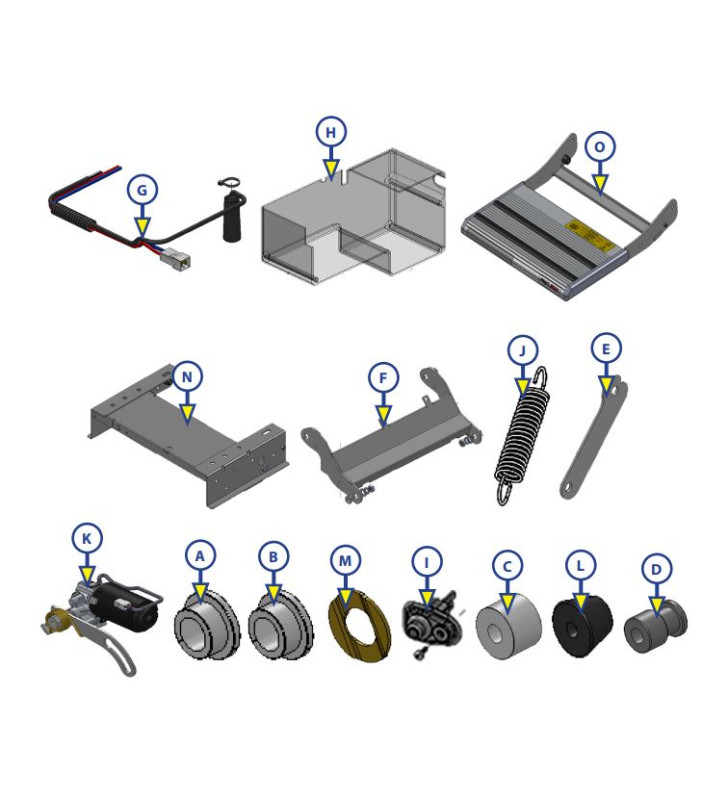 G

H

O

N

F

J

E

K

A

B

M

I

C

L

D