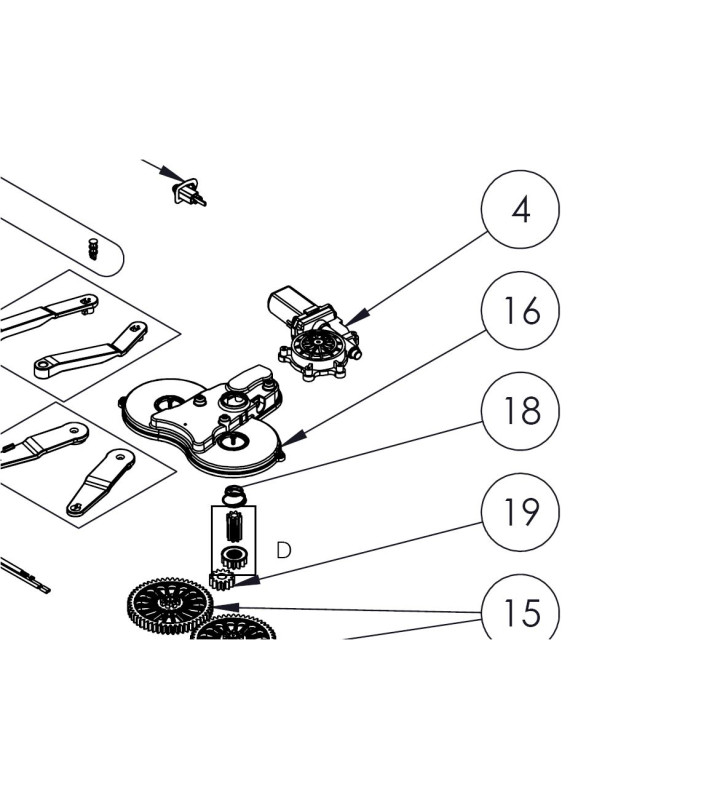 4
16
18
D
19
15