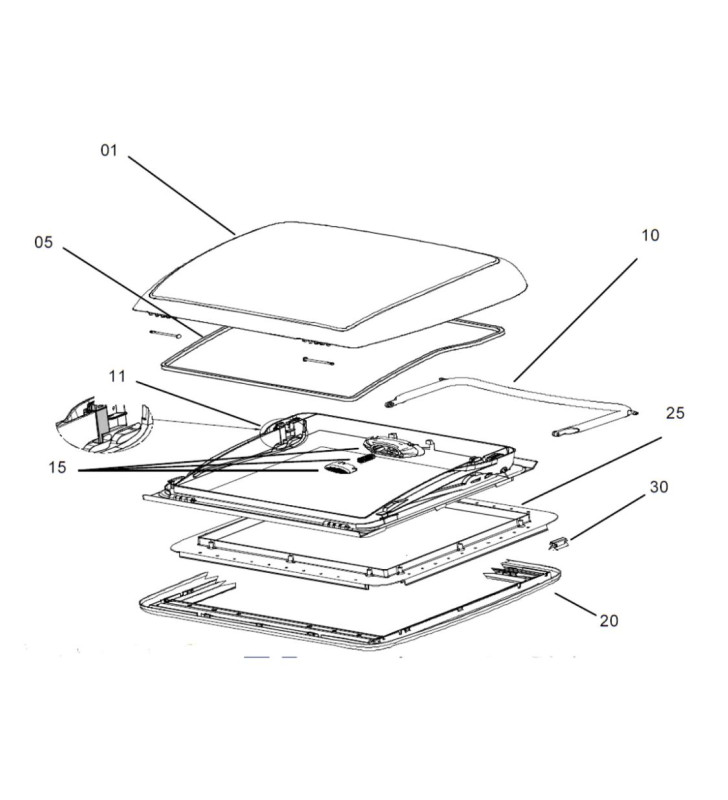 01
05
10
11
25
15
30
20